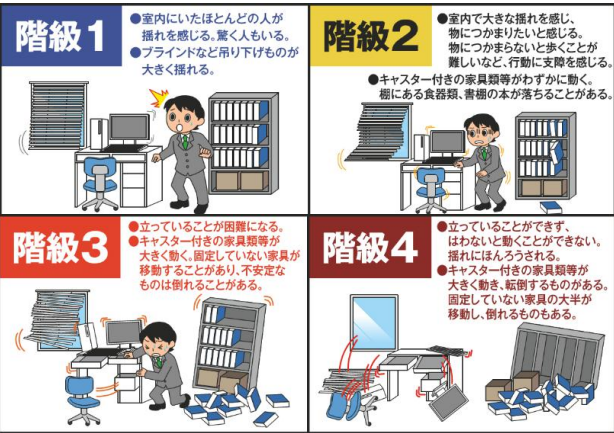 階級１

●室内にいたほとんどの人が揺れを感じる。驚く人もいる。
●ブラインドなど吊り下げものが大きく揺れる。

階級２

●室内で大きな揺れを感じ、物につかまりたいと感じる。物につかまらないと歩くことが難しいなど、行動に支障を感じる。
●キャスター付きの家具類等がわずかに動く。棚にある食器類、書棚の本が落ちることがある。

階級３

●立っていることが困難になる。
●キャスター付きの家具類等が大きく動く。固定していない家具が移動することがあり、不安定なものは倒れることがある。

階級４

●立っていることができず、はわないと動くことができない。揺れにほんろうされる。
●キャスター付きの家具類等が大きく動き、転倒するものがある。固定していない家具の大半が移動し、倒れるものもある。